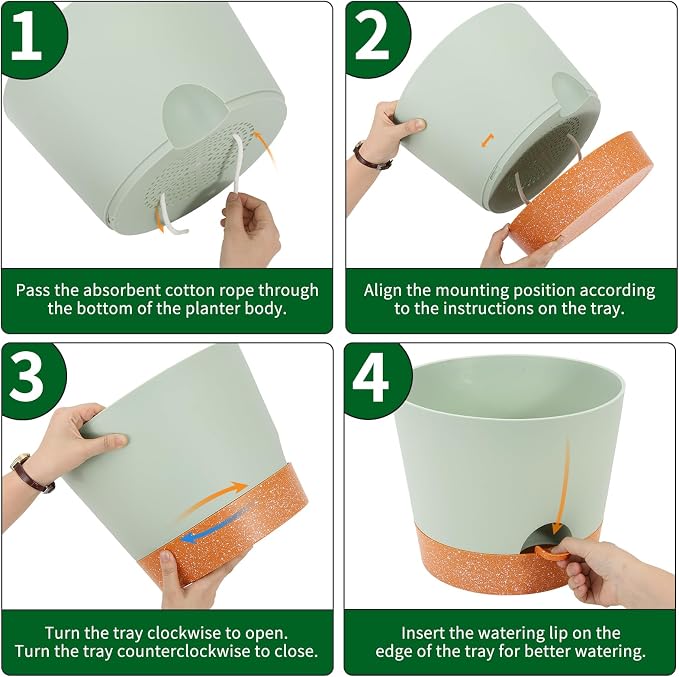 1

Pass the absorbent cotton rope through the bottom of the planter body.

2

Align the mounting position according to the instructions on the tray.

3

Turn the tray clockwise to open.
Turn the tray counterclockwise to close.

4

Insert the watering lip on the edge of the tray for better watering.